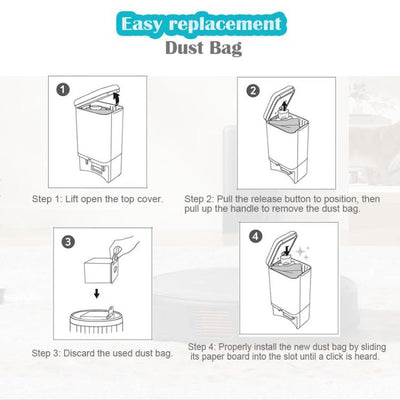 Easy replacement
Dust Bag

1

Step 1: Lift open the top cover.

2

Step 2: Pull the release button to position, then pull up the handle to remove the dust bag.

3

Step 3: Discard the used dust bag.

4

Step 4: Properly install the new dust bag by sliding its paper board into the slot until a click is heard.